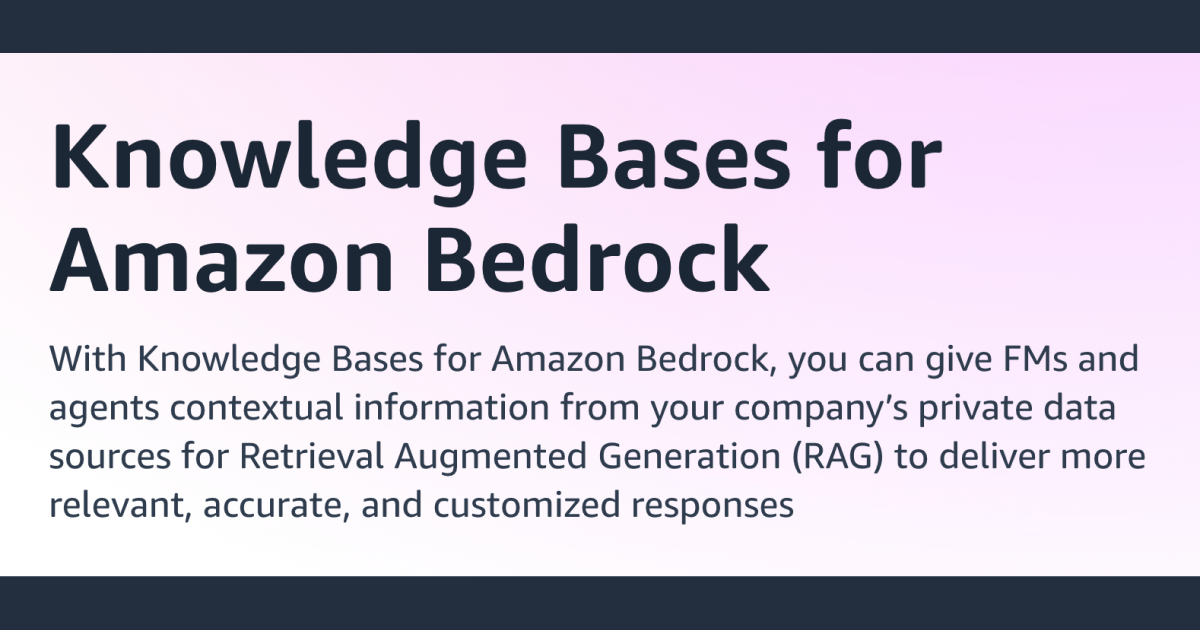 Knowledge Bases for Amazon Bedrock

With Knowledge Bases for Amazon Bedrock, you can give FMs and agents contextual information from your company's private data sources for Retrieval Augmented Generation (RAG) to deliver more relevant, accurate, and customized responses